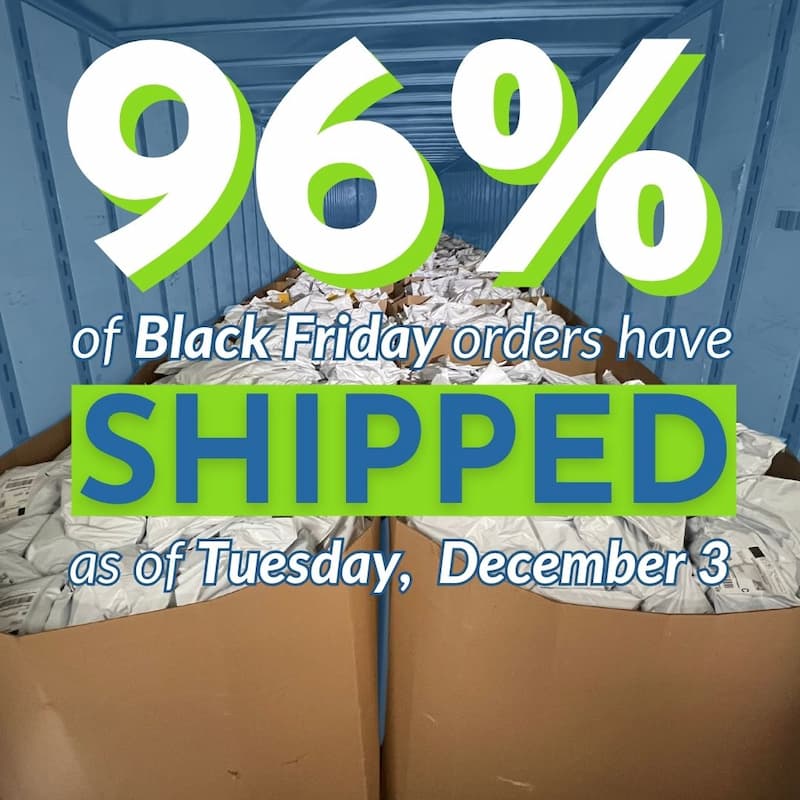 96%

of Black Friday orders have

SHIPPED

as of Tuesday, December 3